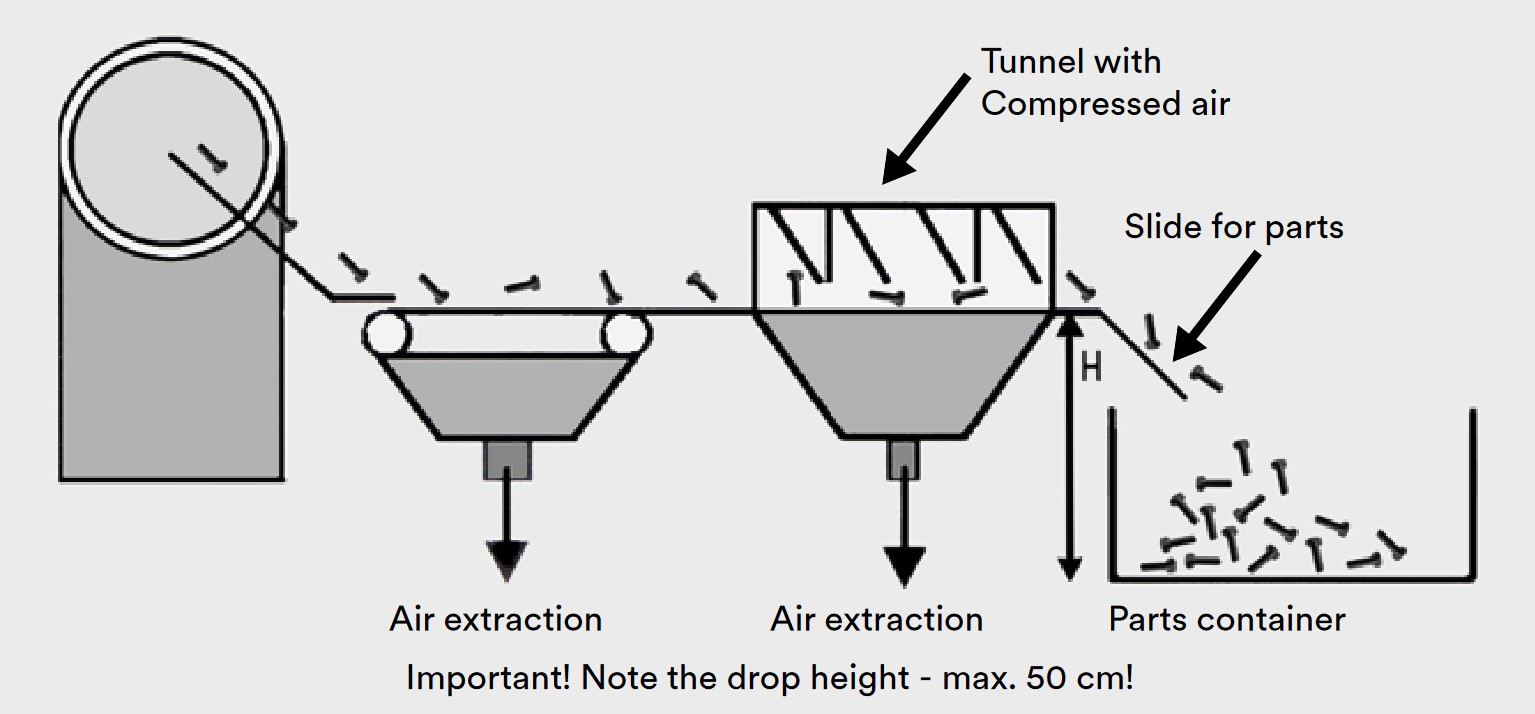 Tunnel with
Compressed air

Slide for parts

H

Air extraction

Air extraction

Parts container

Important! Note the drop height - max. 50 cm!